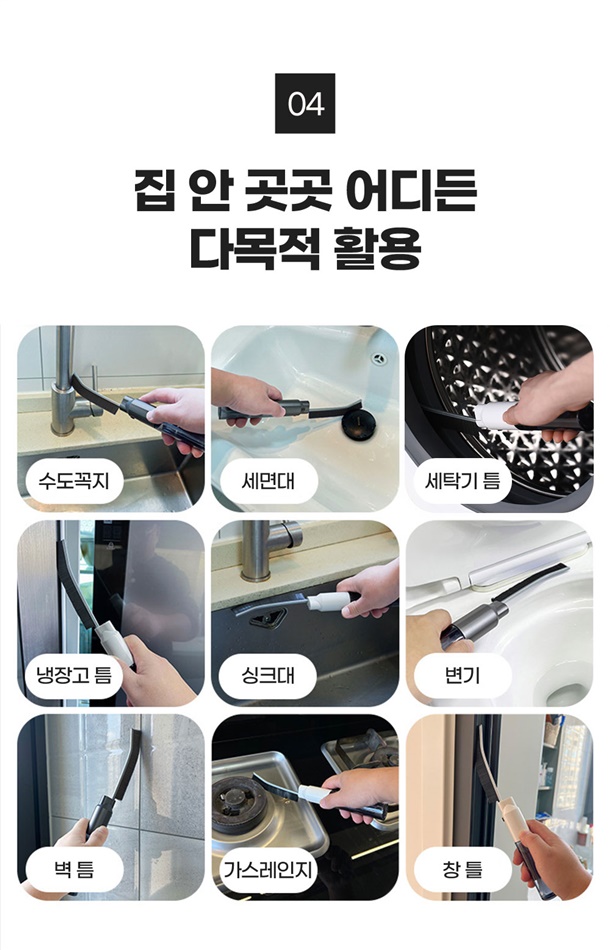 04

집 안 곳곳 어디든
다목적 활용

수도꼭지

세면대

세탁기 틈

냉장고 틈

싱크대

변기

벽 틈

가스레인지

창 틀