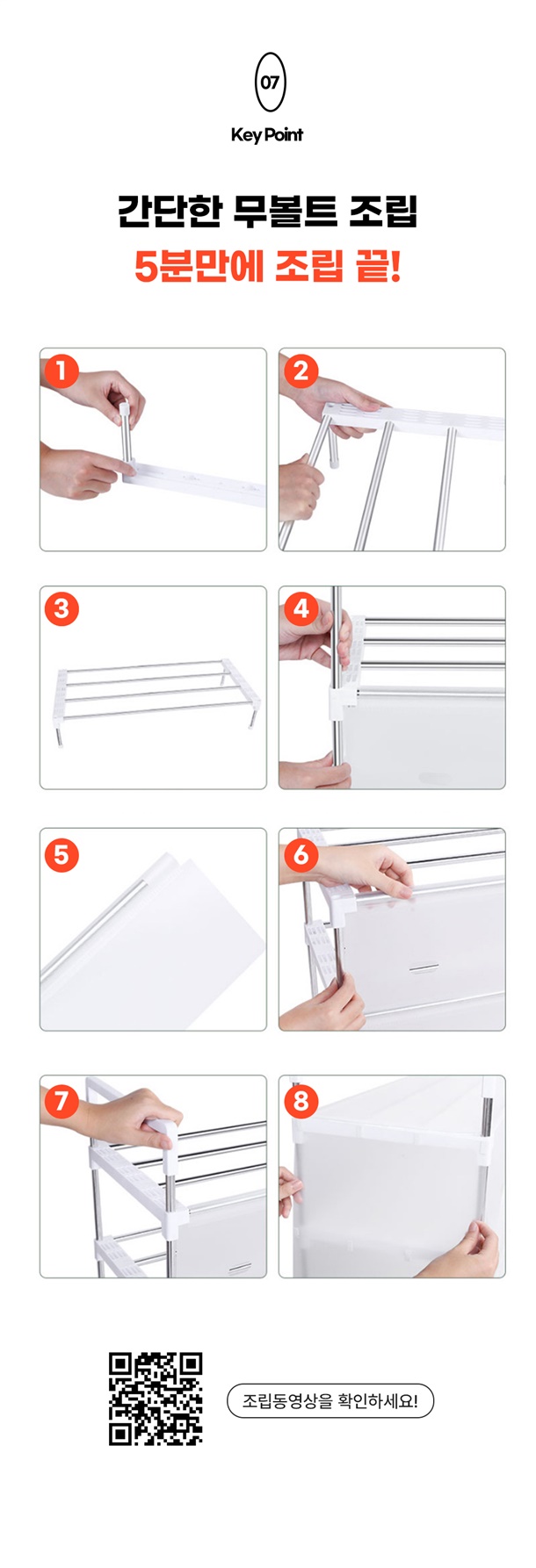 07

Key Point

간단한 무볼트 조립
5분만에 조립 끝!

1

2

3

4

5

6

7

8

조립동영상을 확인하세요!