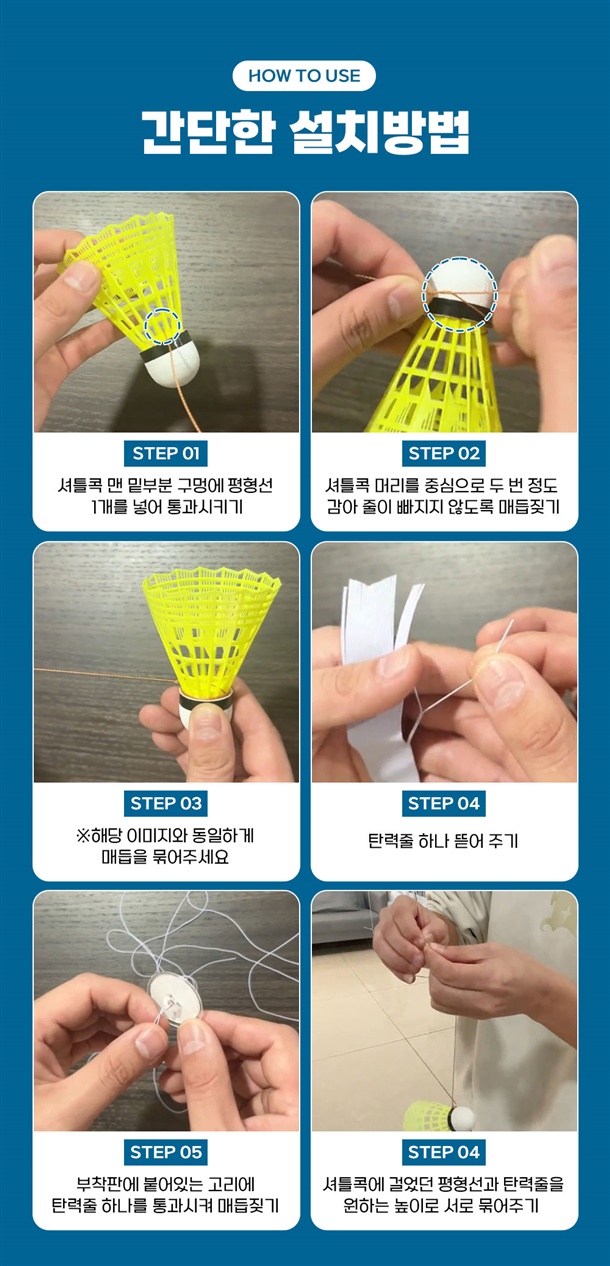 HOW TO USE

간단한 설치방법

STEP 01

셔틀콕 맨 밑부분 구멍에 평형선 1개를 넣어 통과시키기

STEP 02

셔틀콕 머리를 중심으로 두 번 정도 감아 줄이 빠지지 않도록 매듭짓기

STEP 03

※해당 이미지와 동일하게 매듭을 묶어주세요

STEP 04

탄력줄 하나 뜯어 주기

STEP 05

부착판에 붙어있는 고리에 탄력줄 하나를 통과시켜 매듭짓기

STEP 04

셔틀콕에 걸었던 평형선과 탄력줄을 원하는 높이로 서로 묶어주기