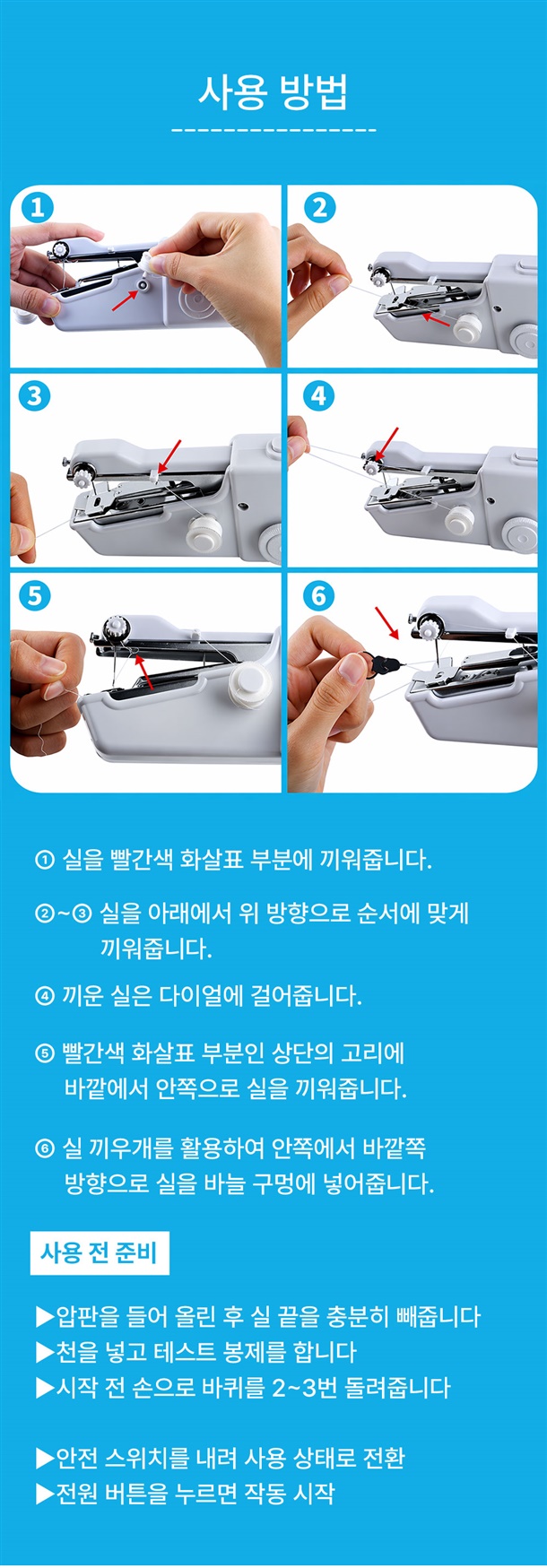 사용 방법

1

2

3

4

5

6

① 실을 빨간색 화살표 부분에 끼워줍니다.

②~③ 실을 아래에서 위 방향으로 순서에 맞게 끼워줍니다.

④ 끼운 실은 다이얼에 걸어줍니다.

⑤ 빨간색 화살표 부분인 상단의 고리에 바깥에서 안쪽으로 실을 끼워줍니다.

⑥ 실 끼우개를 활용하여 안쪽에서 바깥쪽 방향으로 실을 바늘 구멍에 넣어줍니다.

사용 전 준비

▶압판을 들어 올린 후 실 끝을 충분히 빼줍니다
▶천을 넣고 테스트 봉제를 합니다
▶시작 전 손으로 바퀴를 2~3번 돌려줍니다

▶안전 스위치를 내려 사용 상태로 전환
▶전원 버튼을 누르면 작동 시작